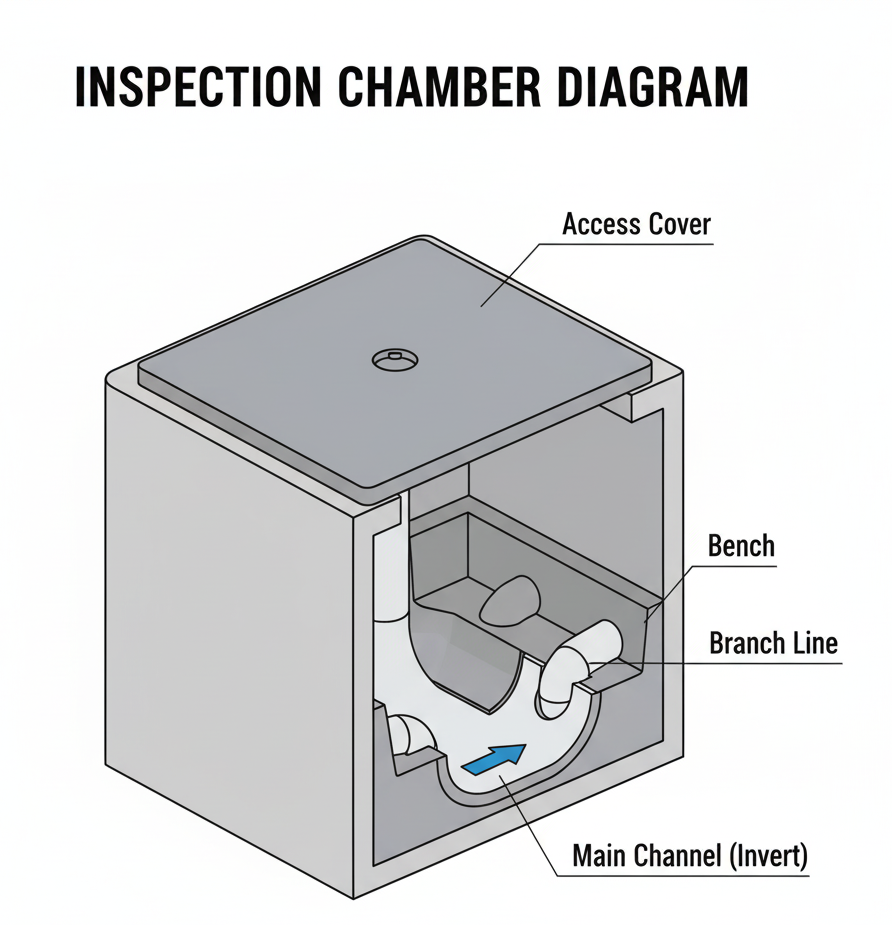 INSPECTION CHAMBER DIAGRAM

Access Cover

Bench

Branch Line

Main Channel (Invert)