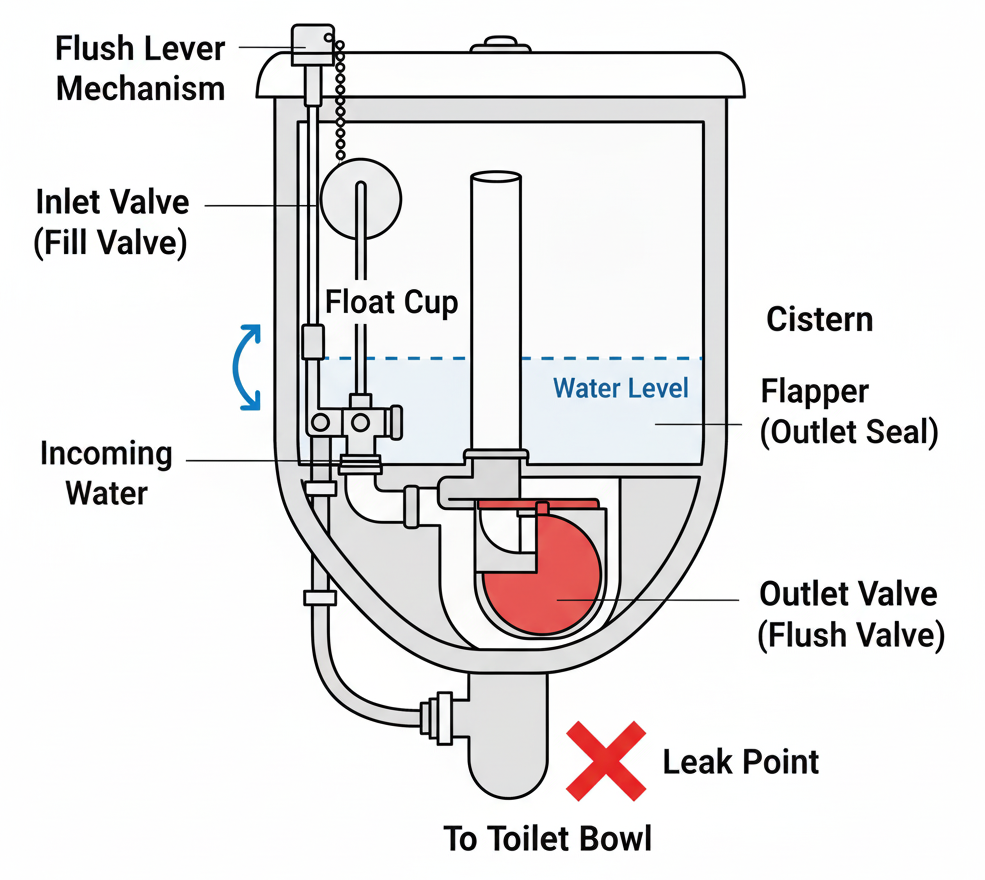 Flush Lever Mechanism

Inlet Valve (Fill Valve)

Float Cup

Cistern

Water Level

Flapper (Outlet Seal)

Incoming Water

Outlet Valve (Flush Valve)

Leak Point

To Toilet Bowl